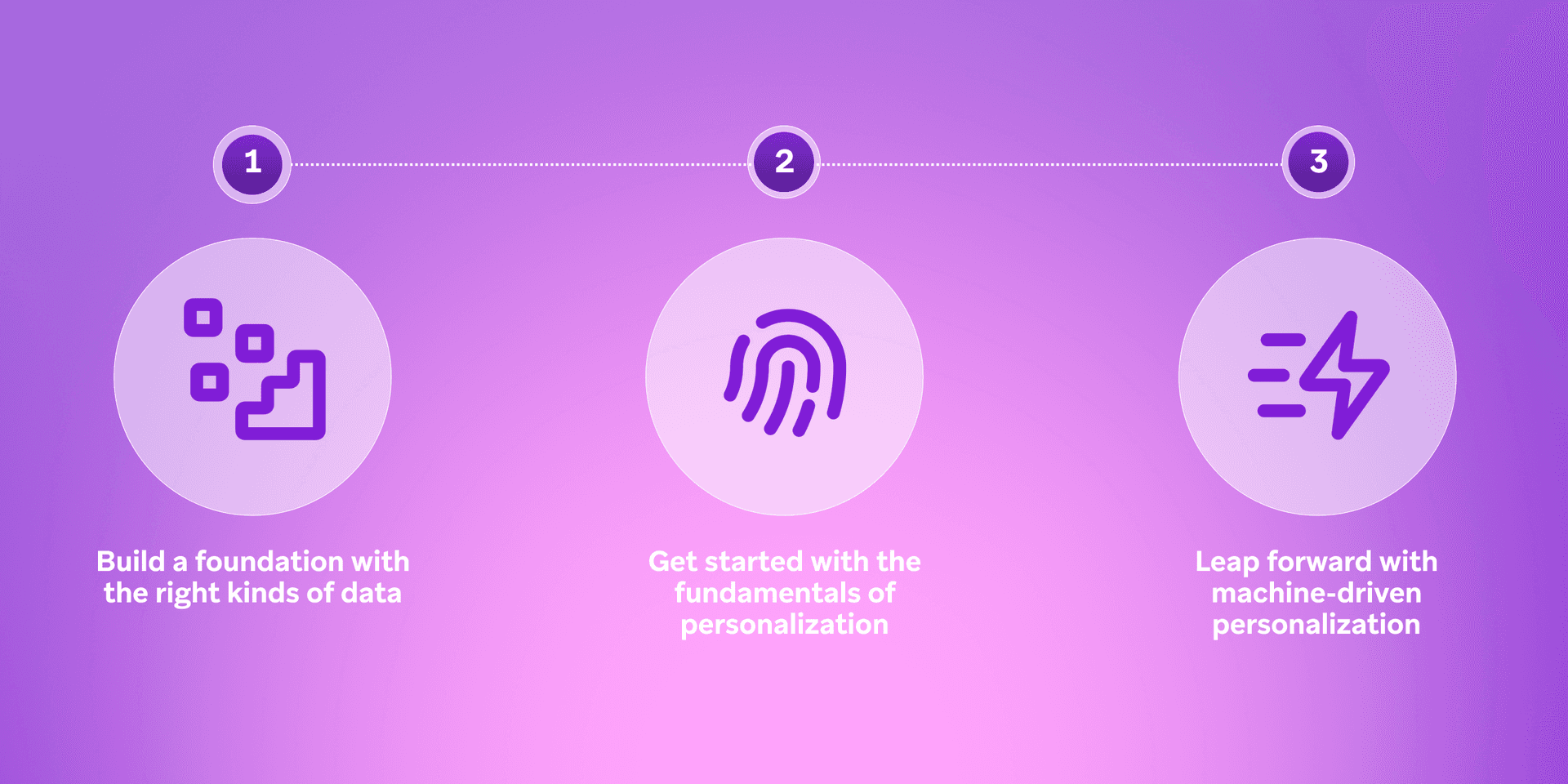 1

2

3

Build a foundation with the right kinds of data

Get started with the fundamentals of personalization

Leap forward with machine-driven personalization